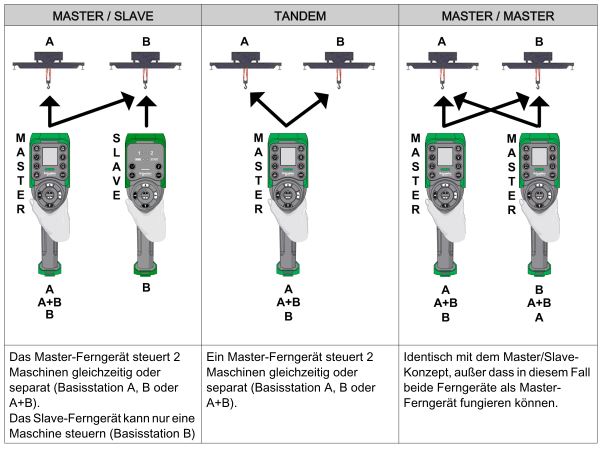 | MASTER / SLAVE | TANDEM | MASTER / MASTER |
|---|---|---|
| A B MASTER SLAVE A A+B B B | A B MASTER A A+B B | A B MASTER MASTER A A+B B B A+B A |
| Das Master-Ferngerät steuert 2 Maschinen gleichzeitig oder separat (Basisstation A, B oder A+B). Das Slave-Ferngerät kann nur eine Maschine steuern (Basisstation B) | Ein Master-Ferngerät steuert 2 Maschinen gleichzeitig oder separat (Basisstation A, B oder A+B). | Identisch mit dem Master/Slave-Konzept, außer dass in diesem Fall beide Ferngeräte als Master-Ferngerät fungieren können. |